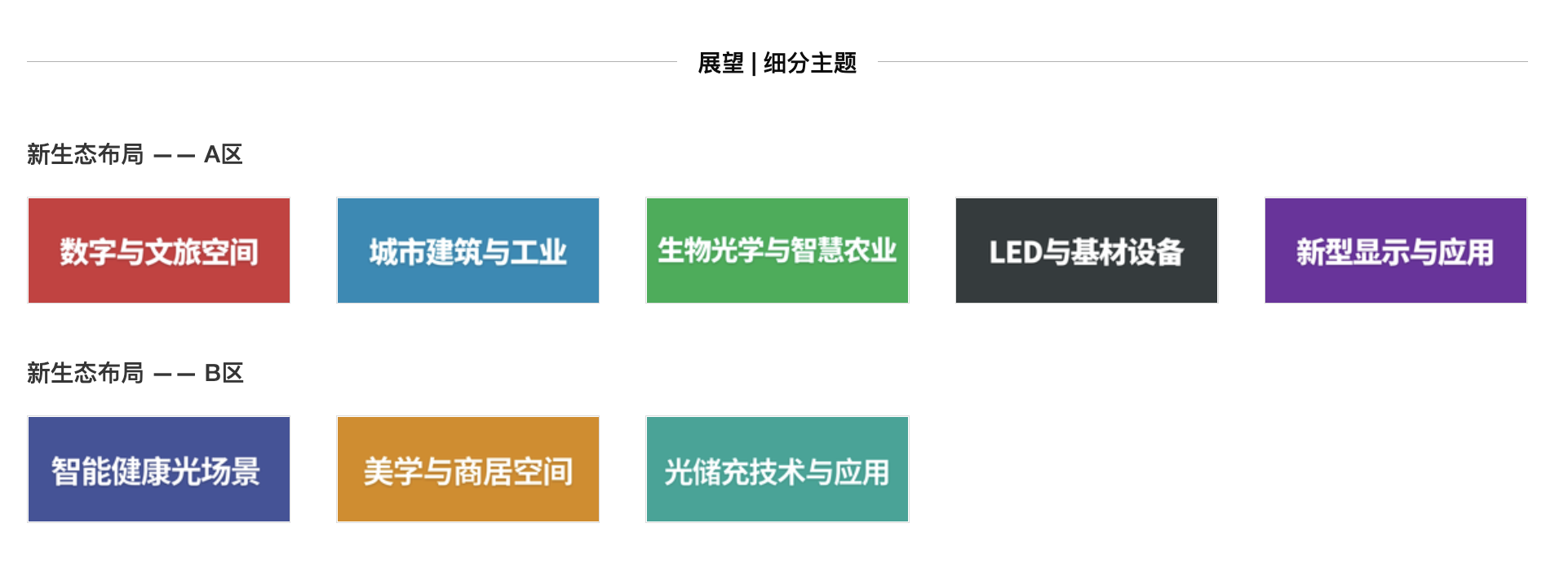 展望 | 细分主题

新生态布局 —— A区

数字与文旅空间

城市建筑与工业

生物光学与智慧农业

LED与基材设备

新型显示与应用

新生态布局 —— B区

智能健康光场景

美学与商居空间

光储充技术与应用